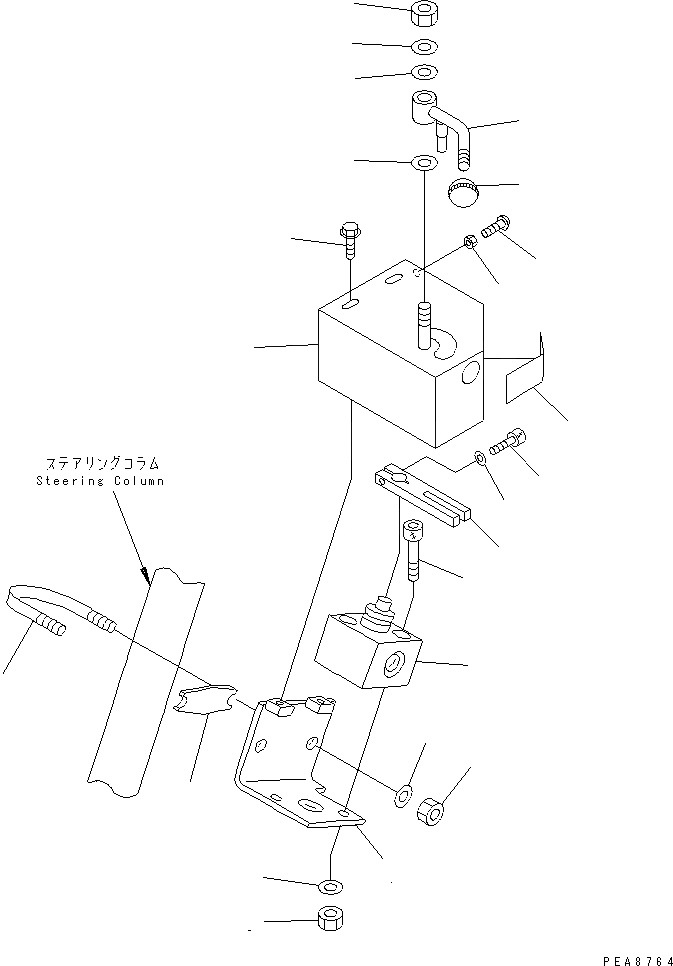 ステアリングコラム
Steering Column

PEA8764