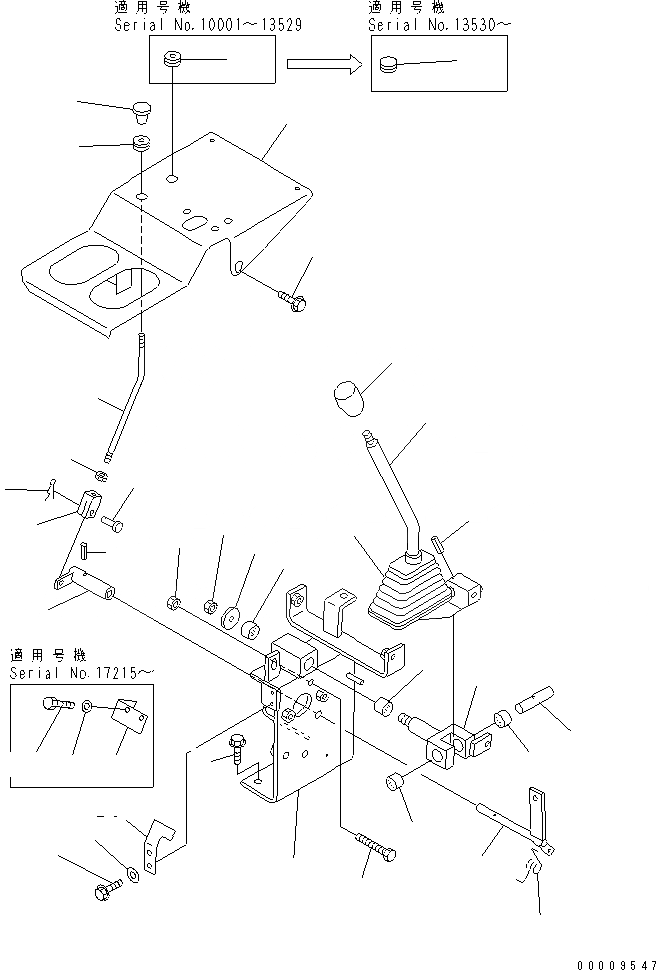 適用号機
Serial No.10001~13529

適用号機
Serial No.13530~

適用号機
Serial No.17215~

00009547