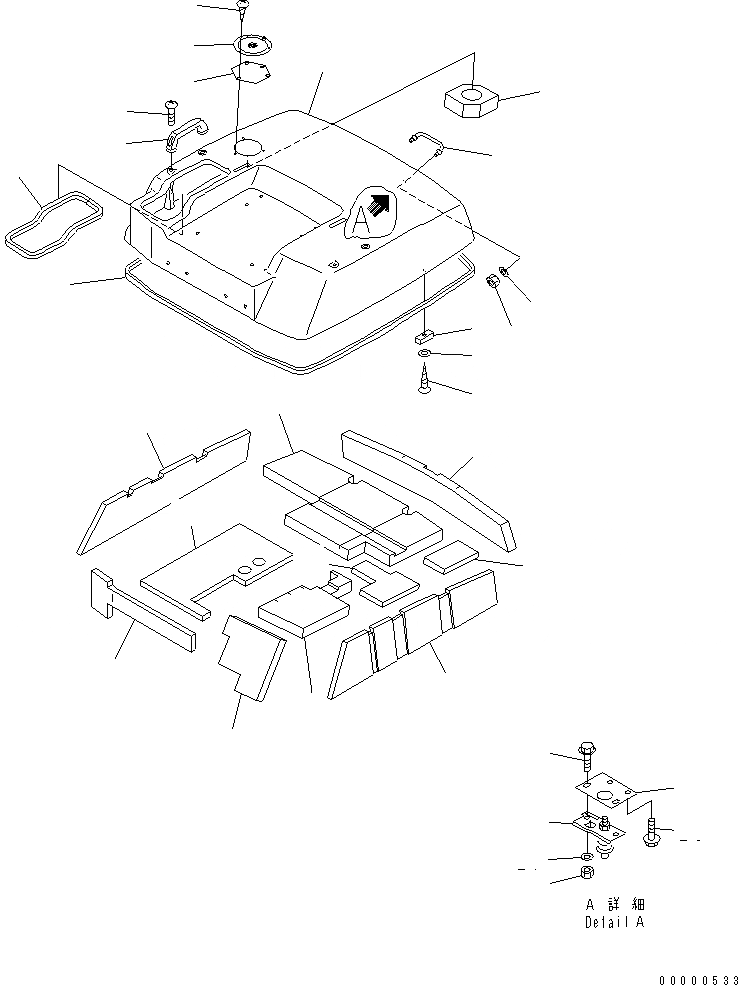 A

A 詳 細
Detail A

00000533