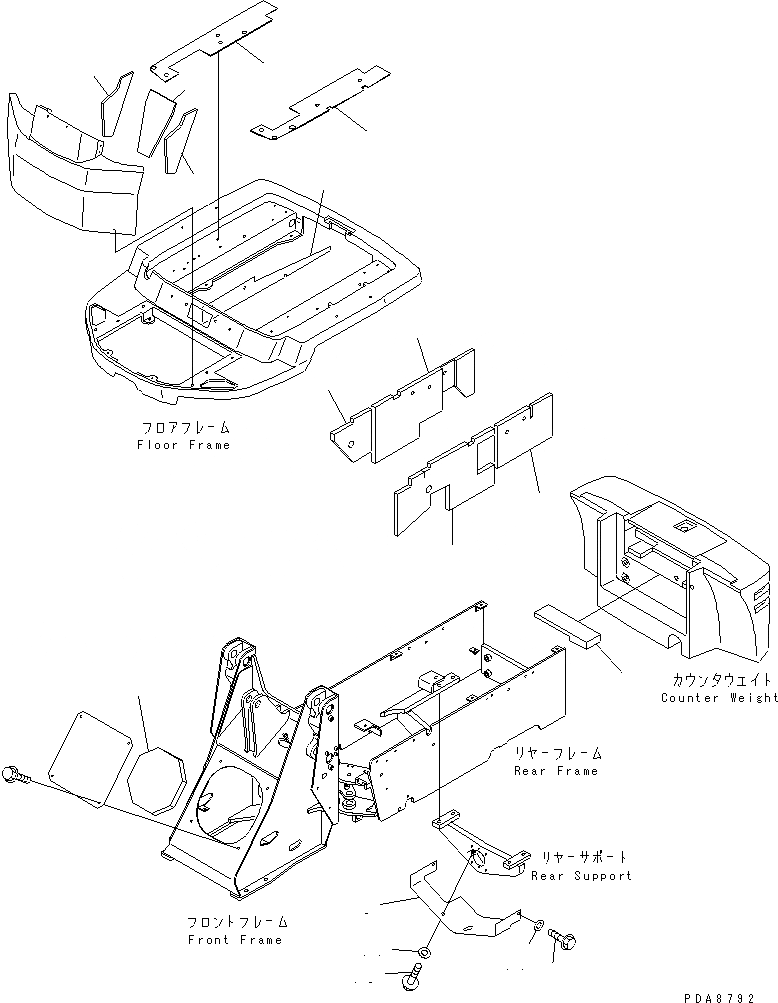 フロアフレーム
Floor Frame

カウンタウェイト
Counter Weight

リヤーフレーム
Rear Frame

リヤーサポート
Rear Support

フロントフレーム
Front Frame

PDA8792