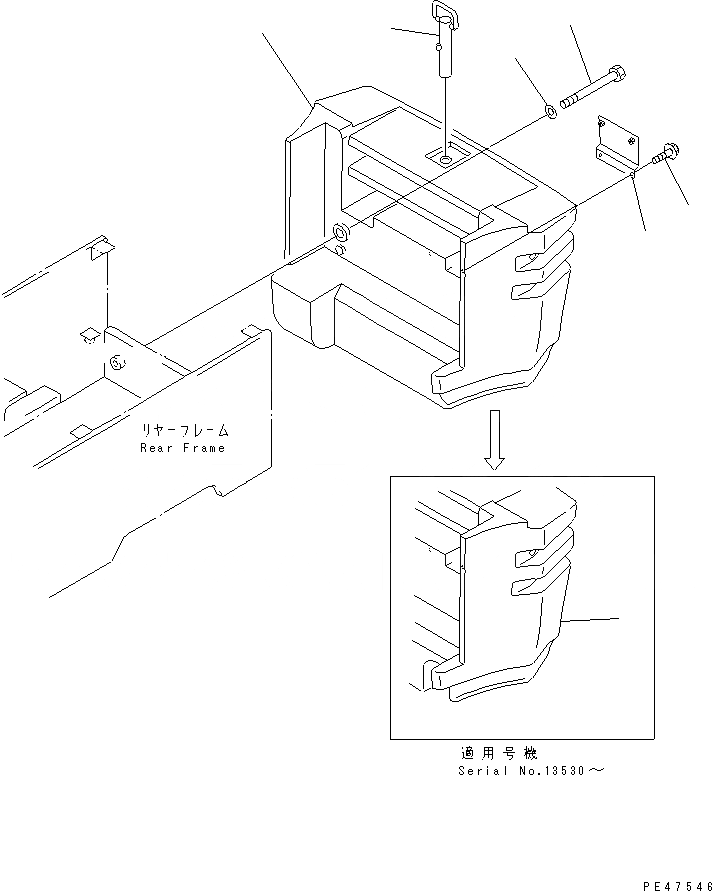 リヤーフレーム
Rear Frame

適用号機
Serial No.13530～

PE47546