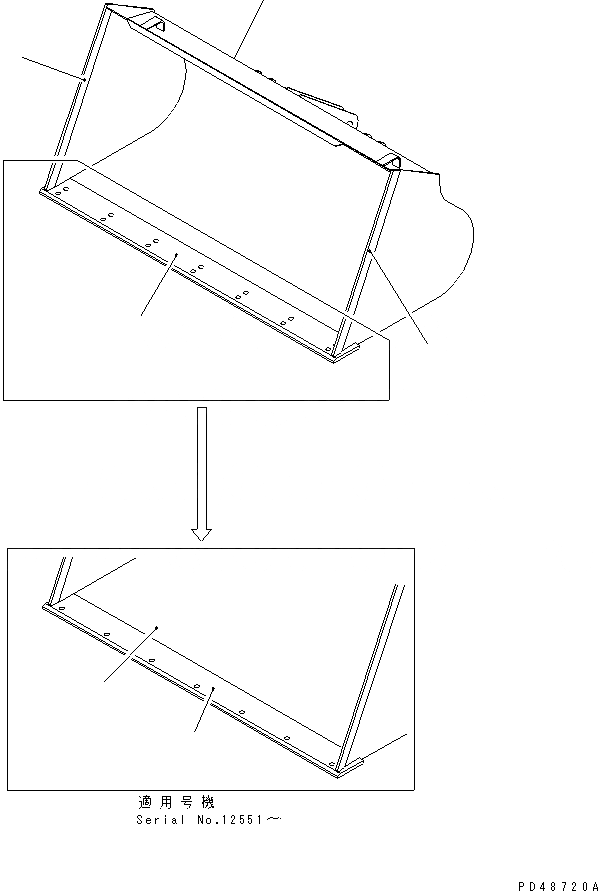 適用号機
Serial No.12551～

PD48720A