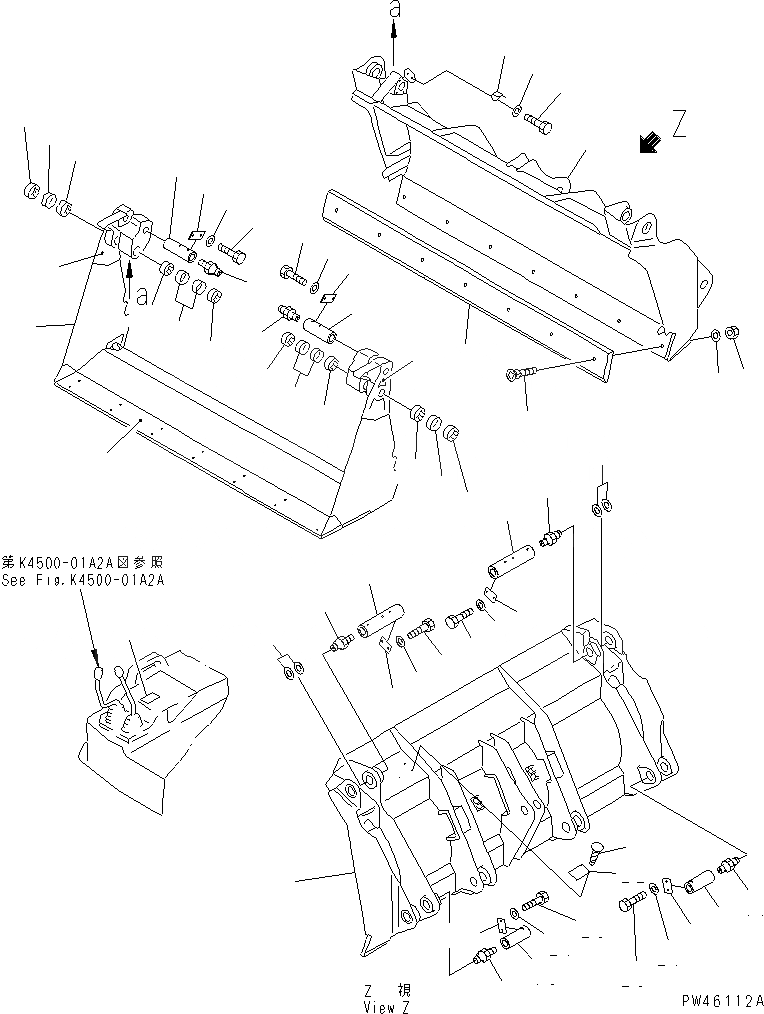 a

Z

a

第K4500-01A2A図参照
See Fig.K4500-01A2A

Z 視
View Z

PW46112A