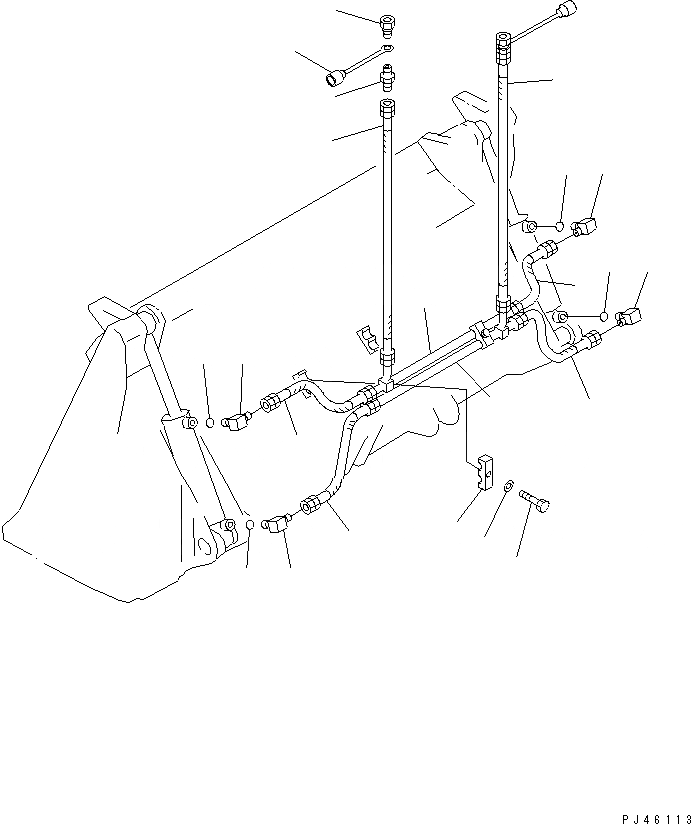 PJ46113