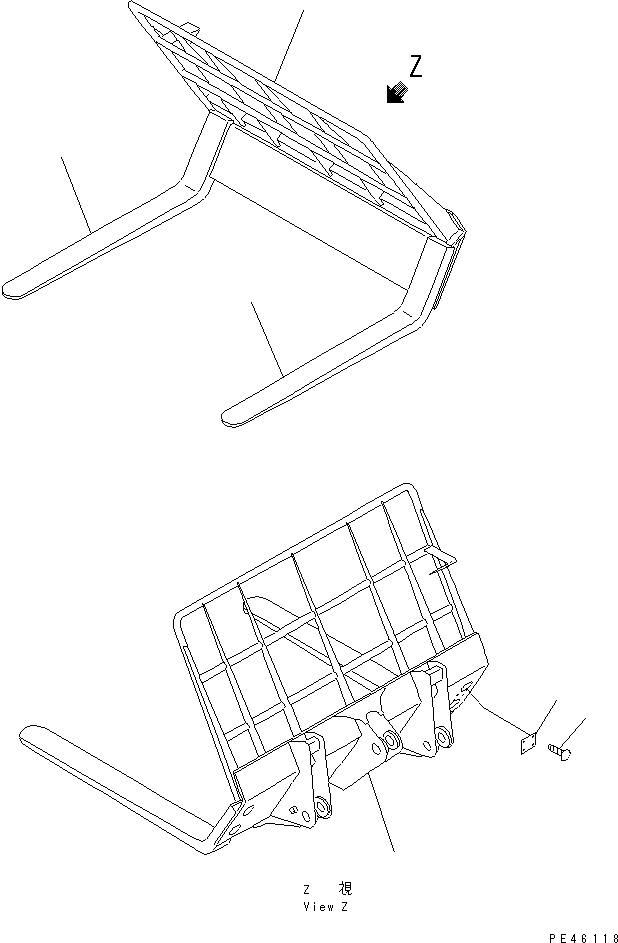 Z

Z 視
View Z

PE46118