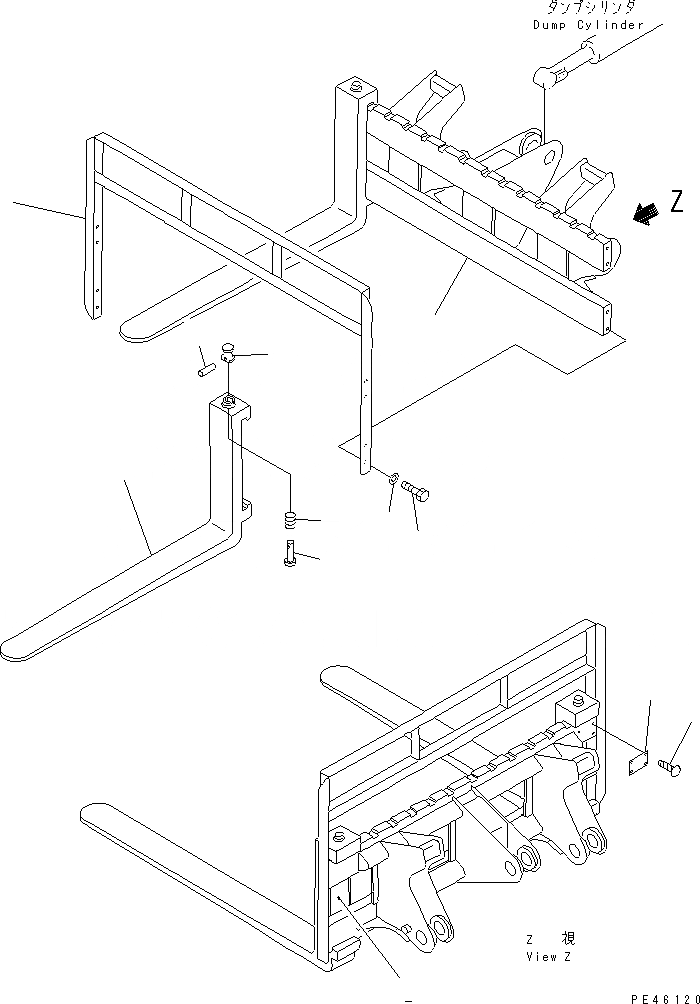 ダンプシリンダ
Dump Cylinder

Z

Z 視
View Z

PE46120