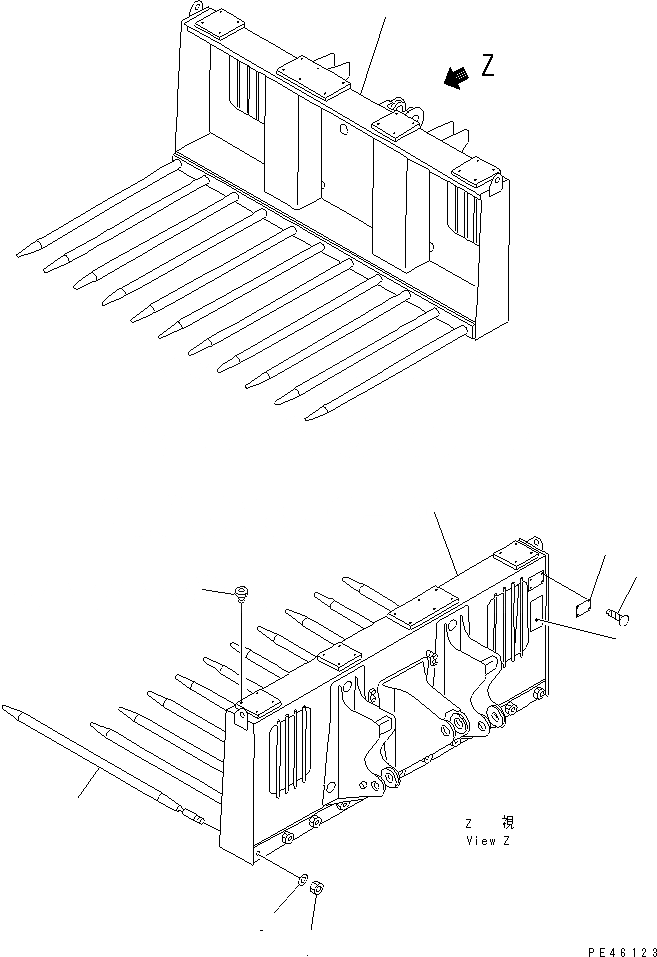 Z

Z 視
View Z

PE46123