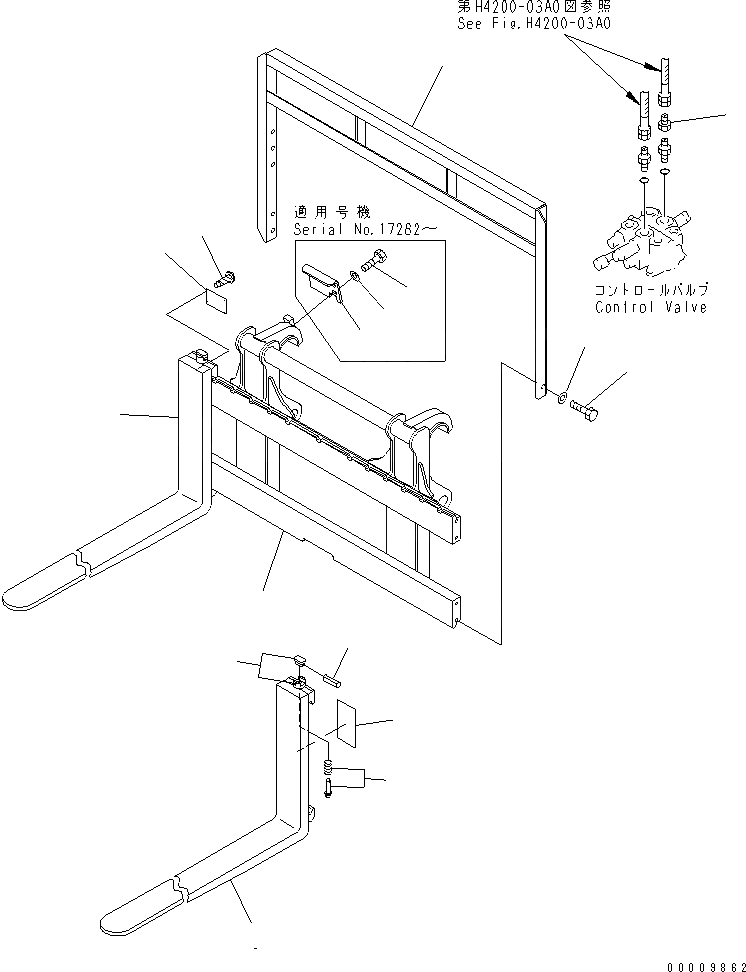 第H4200-03A0図参照
See Fig.H4200-03A0

適用号機
Serial No.17262～

コントロールバルブ
Control Valve

00009862