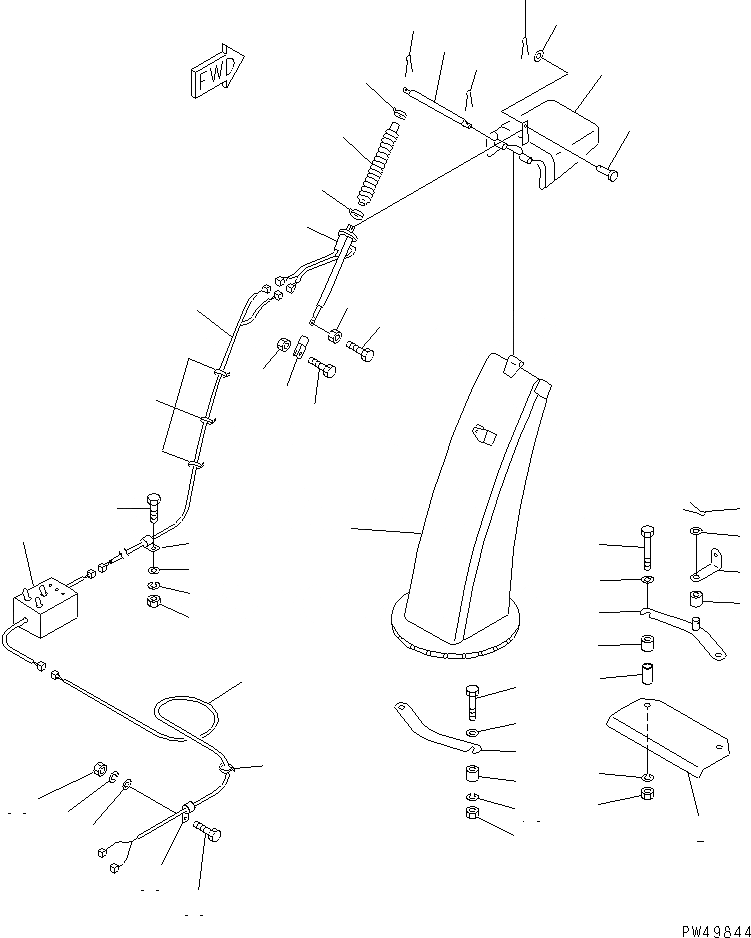 FWD

PW49844