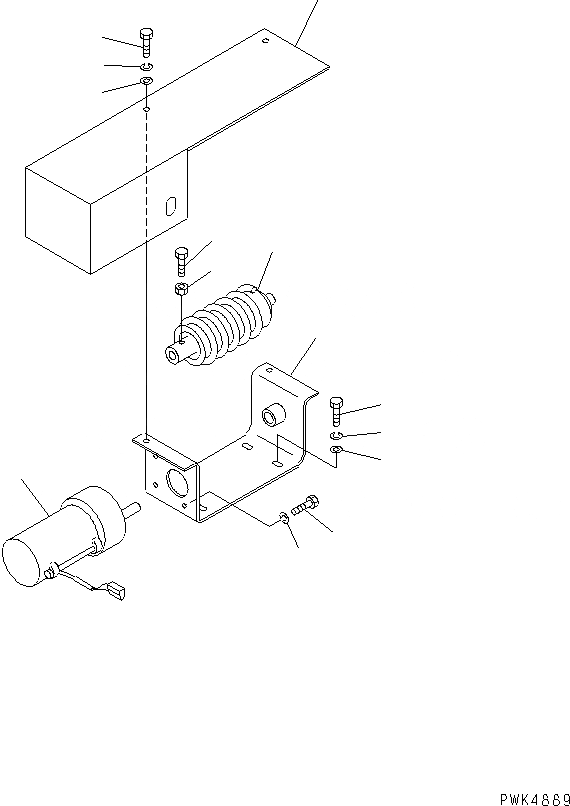 PWK4889