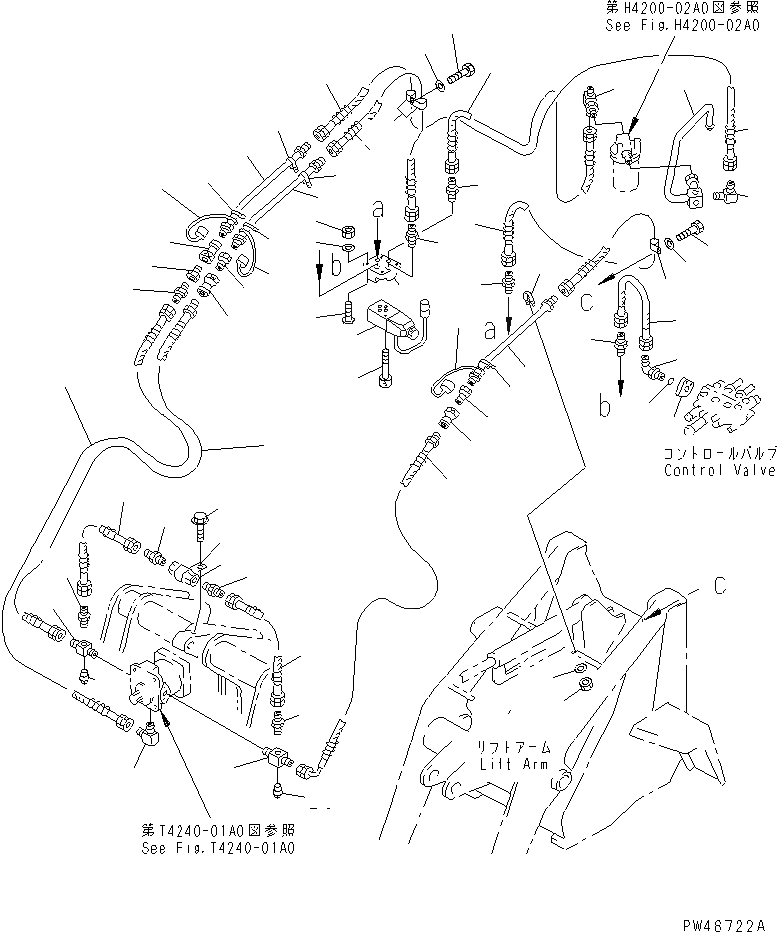 第H4200-02A0図参照
See Fig.H4200-02A0

a

b

a

c

b

コントロールバルブ
Control Valve

C

リフトアーム
Lift Arm

第T4240-01A0図参照
See Fig.T4240-01A0

PW46722A