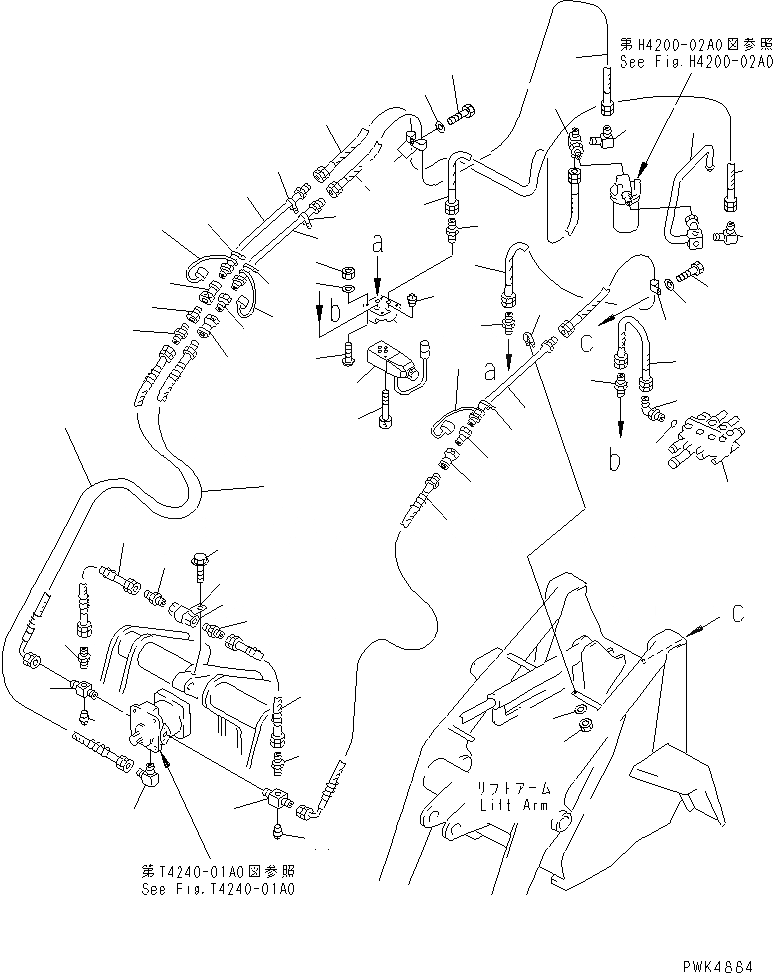 第H4200-02A0図参照
See Fig.H4200-02A0

a

b

a

c

b

C

リフトアーム
Lift Arm

第T4240-01A0図参照
See Fig.T4240-01A0

PWK4864