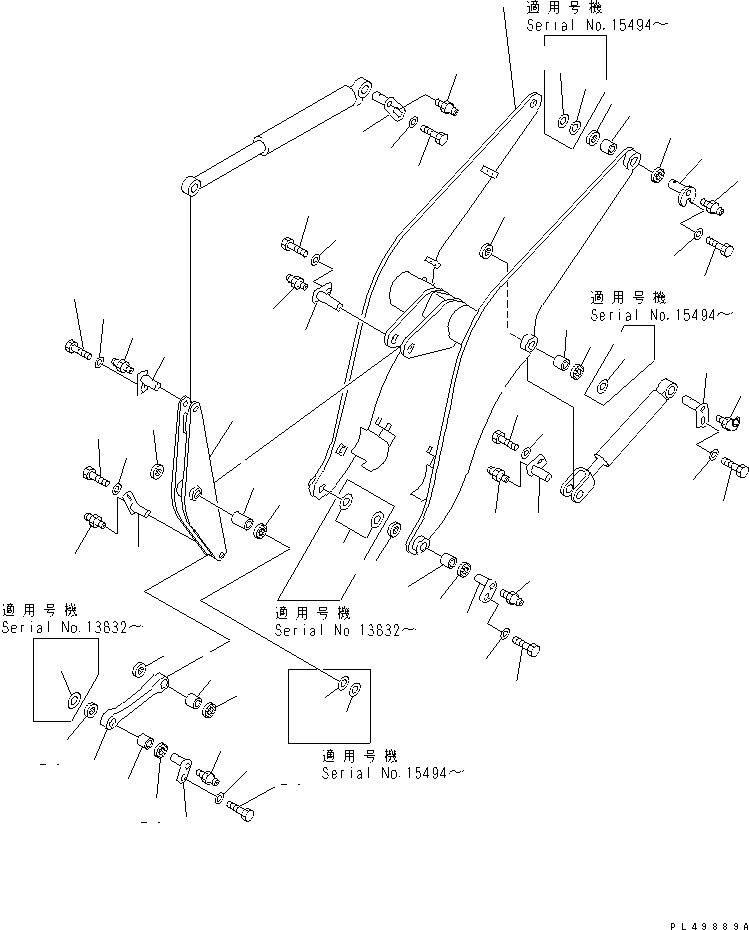 適用号機
Serial No.15494～

適用号機
Serial No.15494～

適用号機
Serial No.13832～

適用号機
Serial No 13832～

適用号機
Serial No.15494～

PL49889A