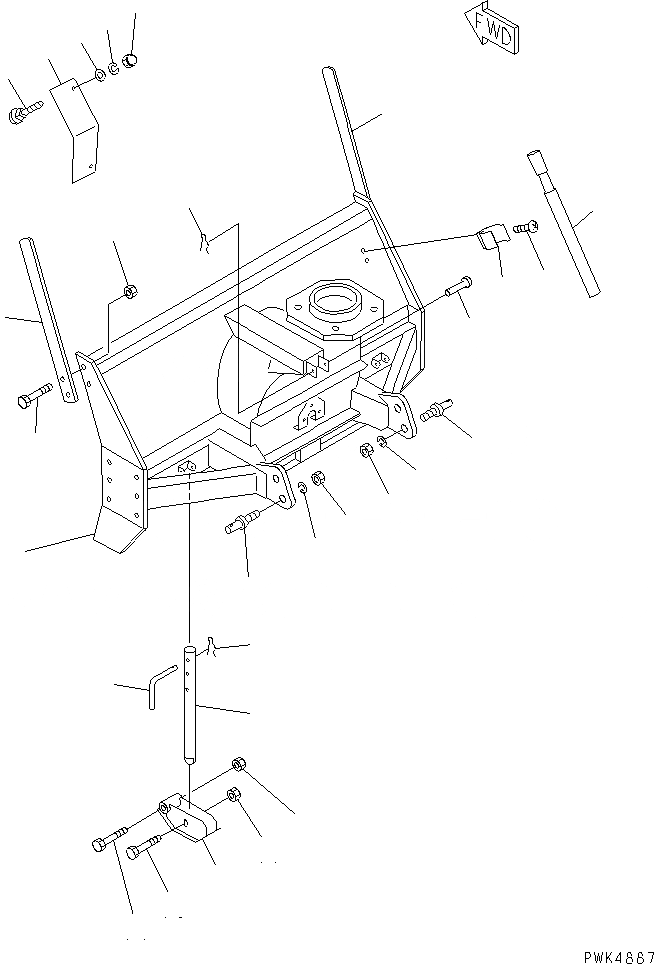 FWD

PWK4887