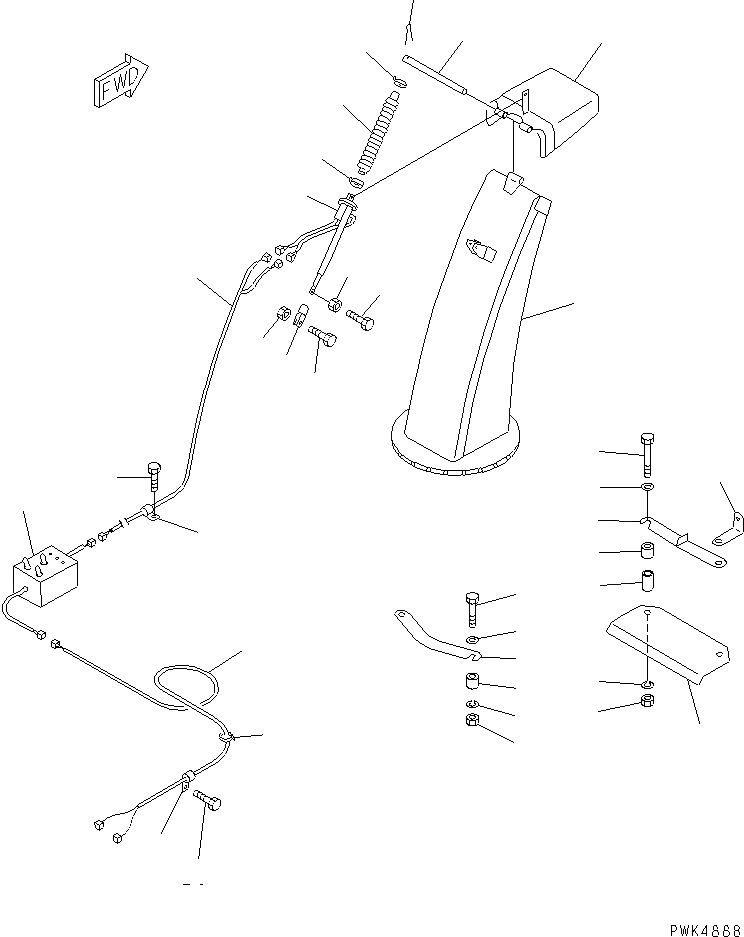 FWD

PWK4888