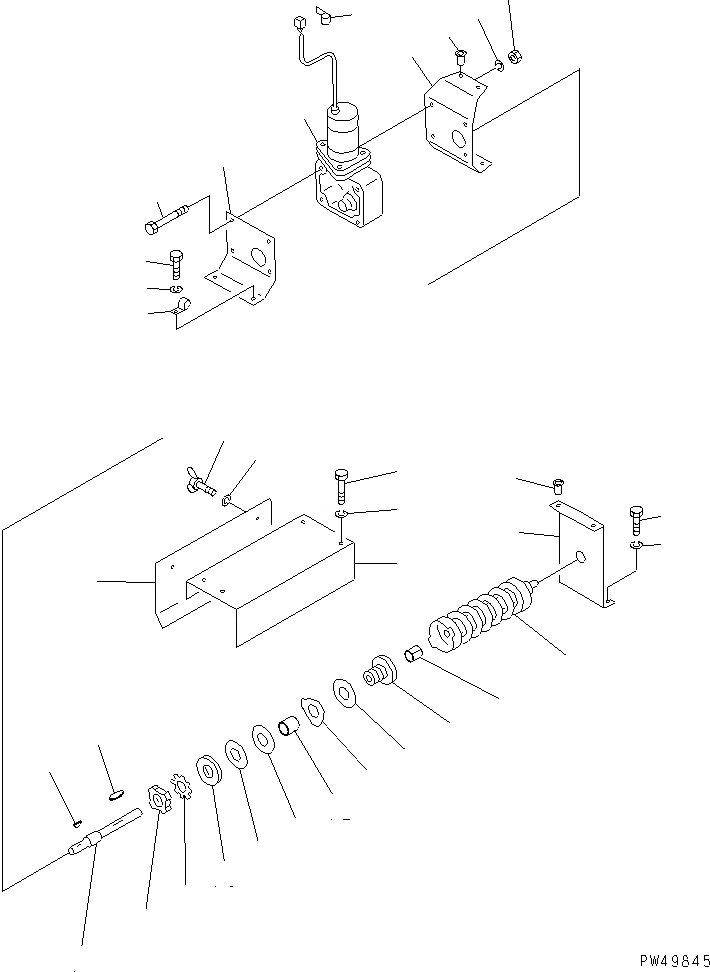 PW49845