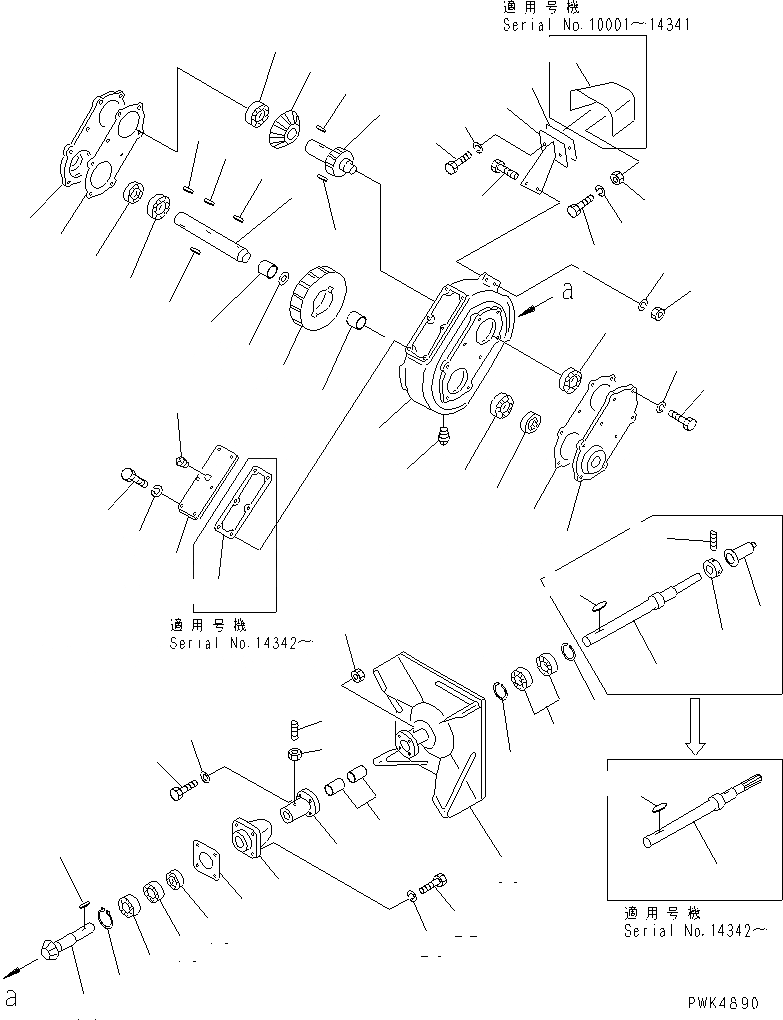 適用号機
Serial No.10001～14341

a

適用号機
Serial No.14342～

適用号機
Serial No.14342～

a

PWK4890