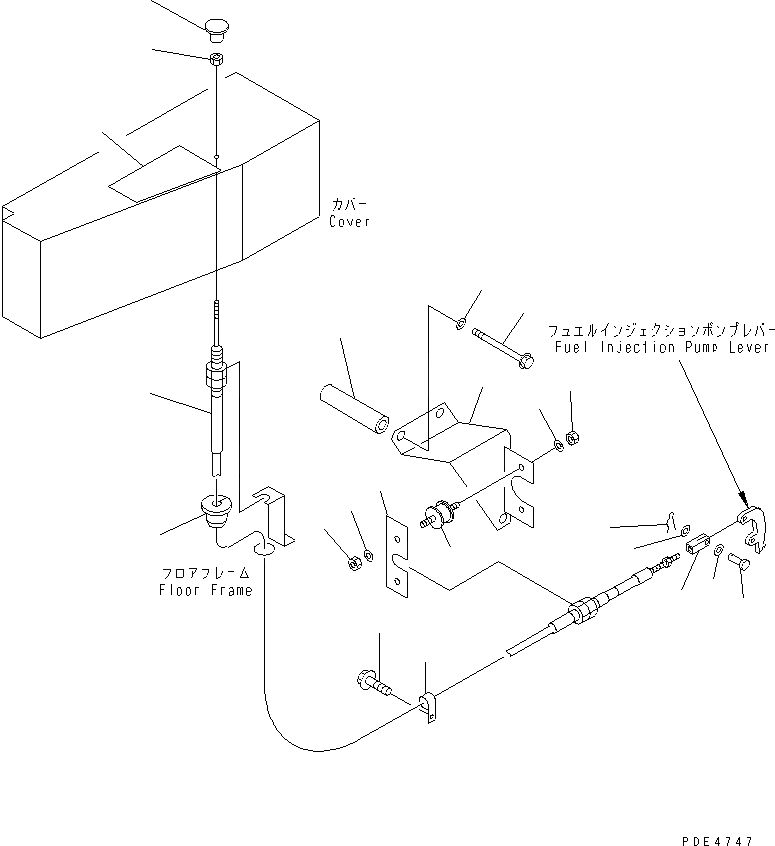 カバー
Cover

フュエルインジェクションポンプレバー
Fuel Injection Pump Lever

フロアフレーム
Floor Frame

PDE4747