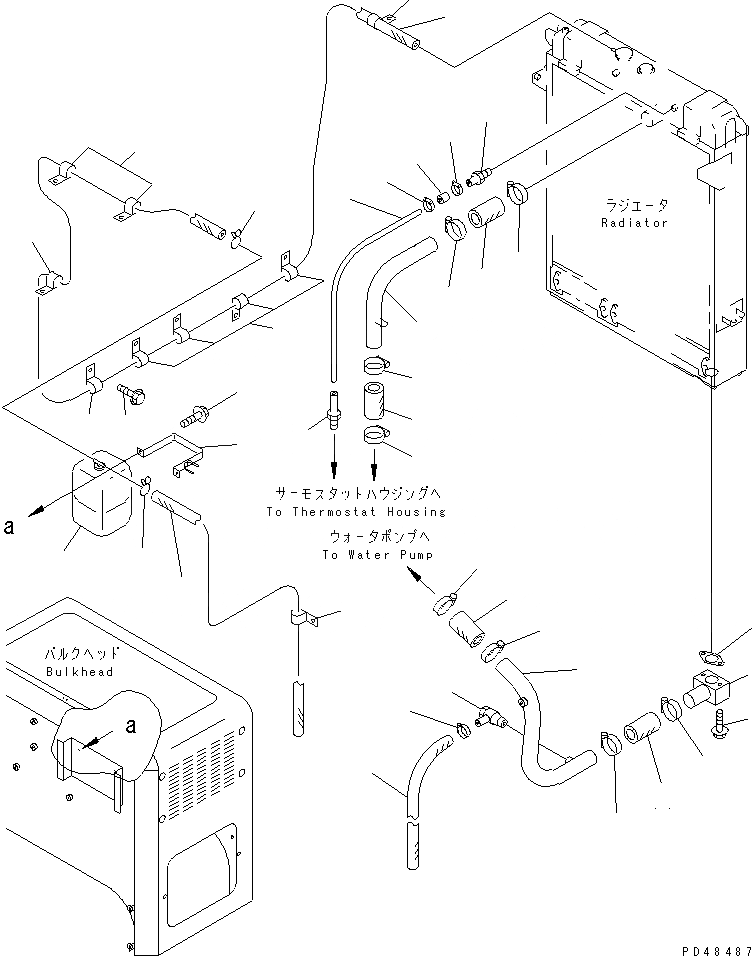 ラジエータ
Radiator

サーモスタットハウジングへ
To Thermostat Housing

ウォータポンプへ
To Water Pump

a

バルクヘッド
Bulkhead

a

PD48487