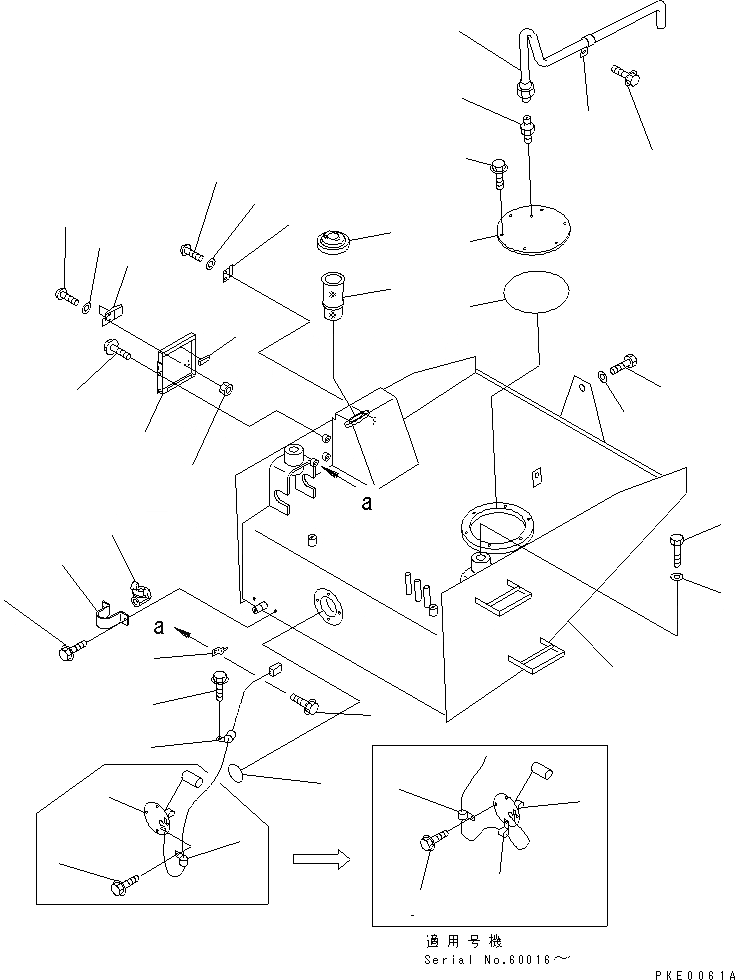 a

a

適用号機
Serial No.60016～

PKE0061A