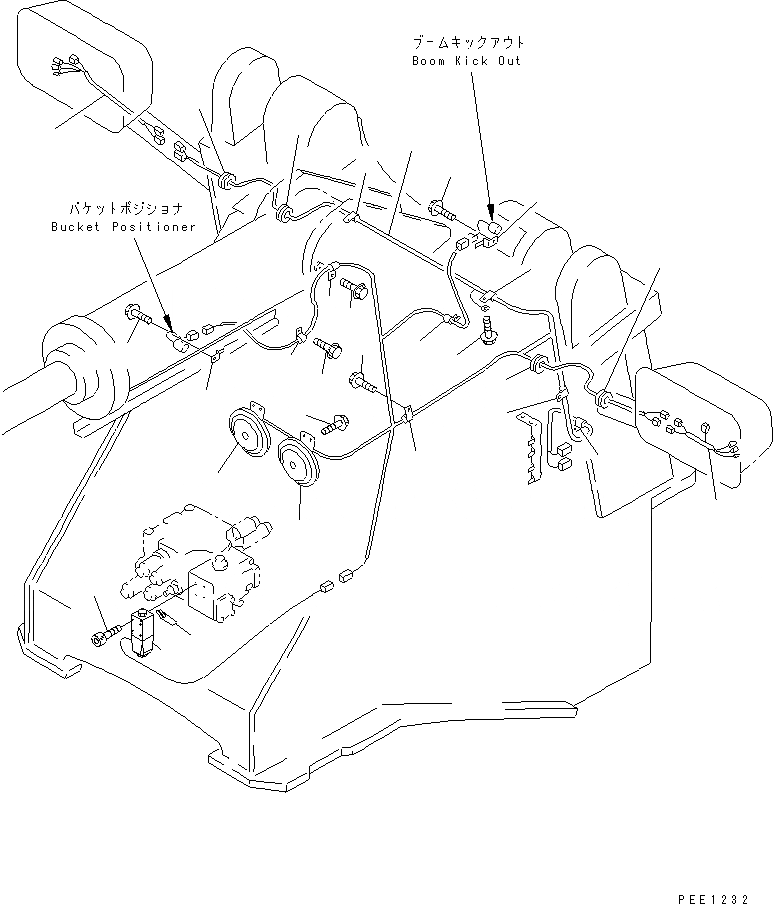 ブームキックアウト
Boom Kick Out

バケットポジショナ
Bucket Positioner

PEE1232