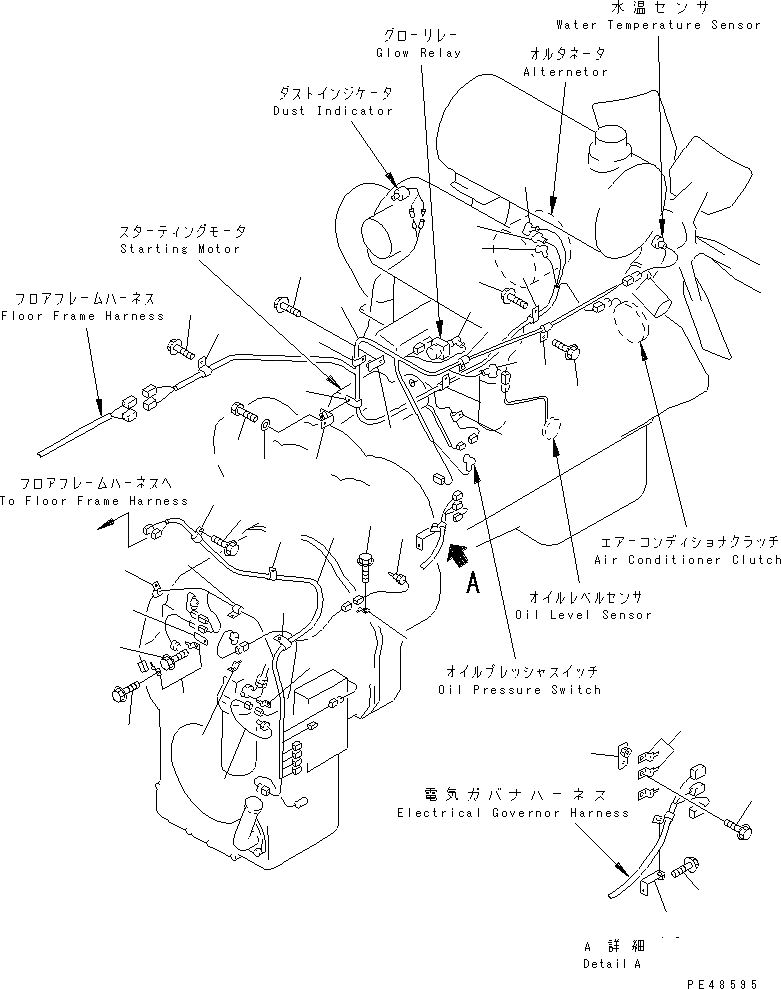 水温センサ
Water Temperature Sensor

グローリレー
Glow Relay

オルタネータ
Alternetor

ダストインジケータ
Dust Indicator

スターティングモータ
Starting Motor

フロアフレームハーネス
Floor Frame Harness

フロアフレームハーネスへ
To Floor Frame Harness

エアーコンディショナクラッチ
Air Conditioner Clutch

A

オイルレベルセンサ
Oil Level Sensor

オイルプレッシャスイッチ
Oil Pressure Switch

電気ガバナハーネス
Electrical Governor Harness

A 詳細
Detail A

PE48595