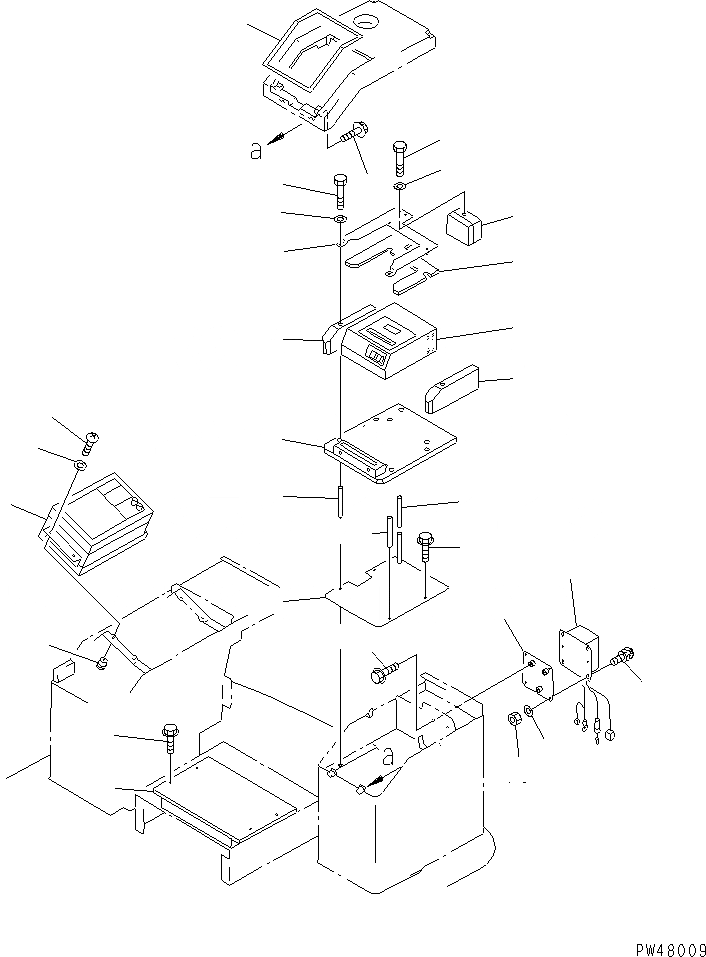 a

a

PW48009