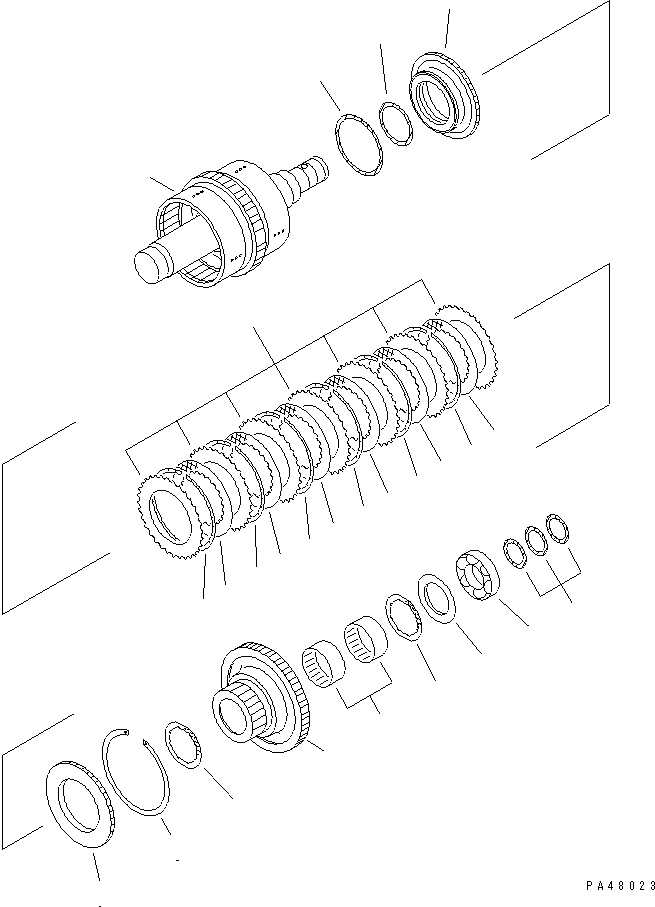 PA48023