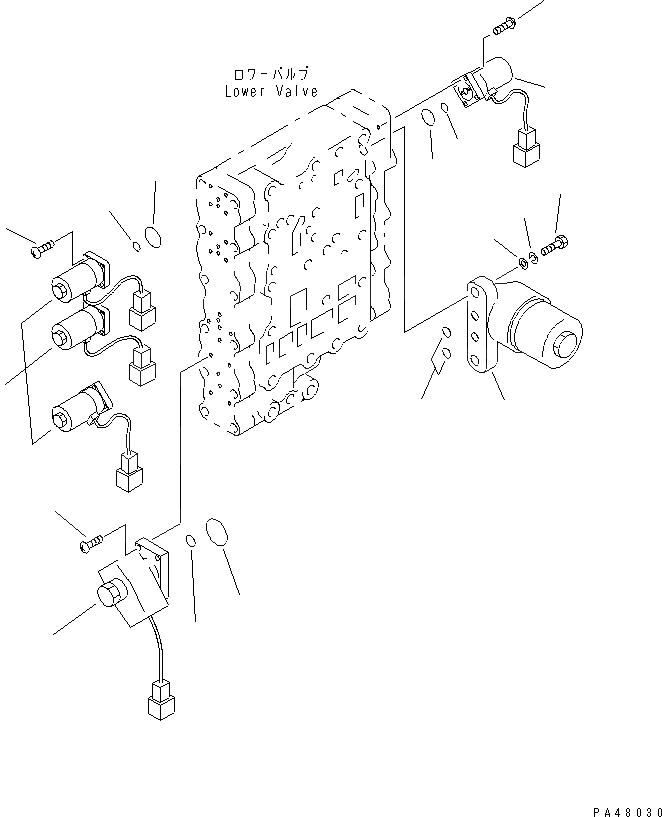 ロワーバルブ
Lower Valve

PA48030