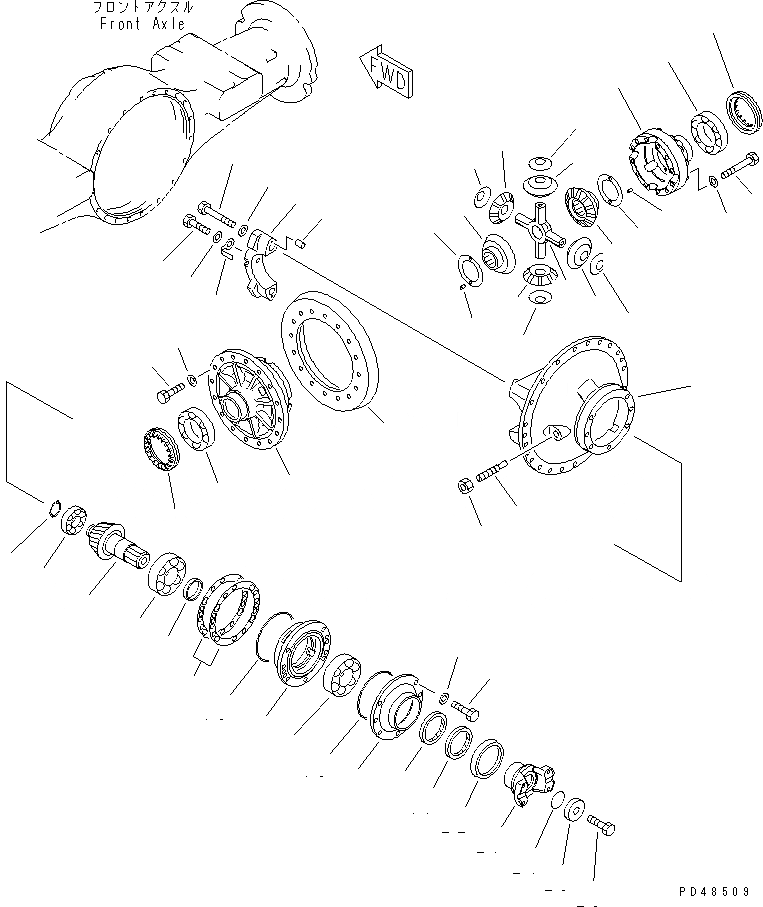 フロントアクスル
Front Axle

FWD

PD48509