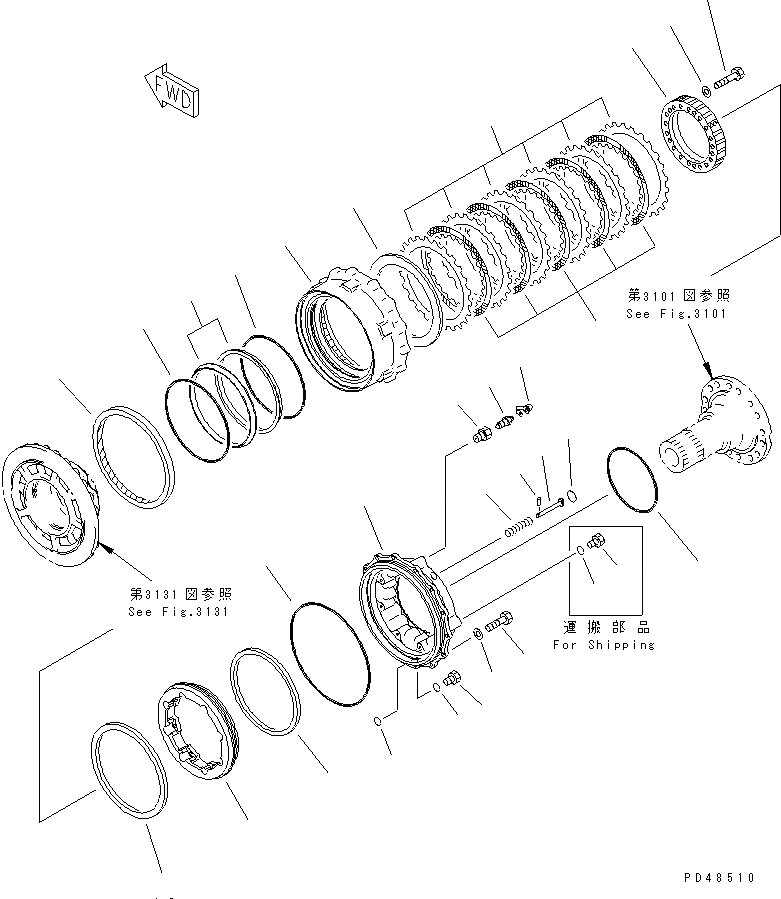 FWD

第3101図参照
See Fig.3101

第3131図参照
See Fig.3131

運搬部品
For Shipping

PD48510