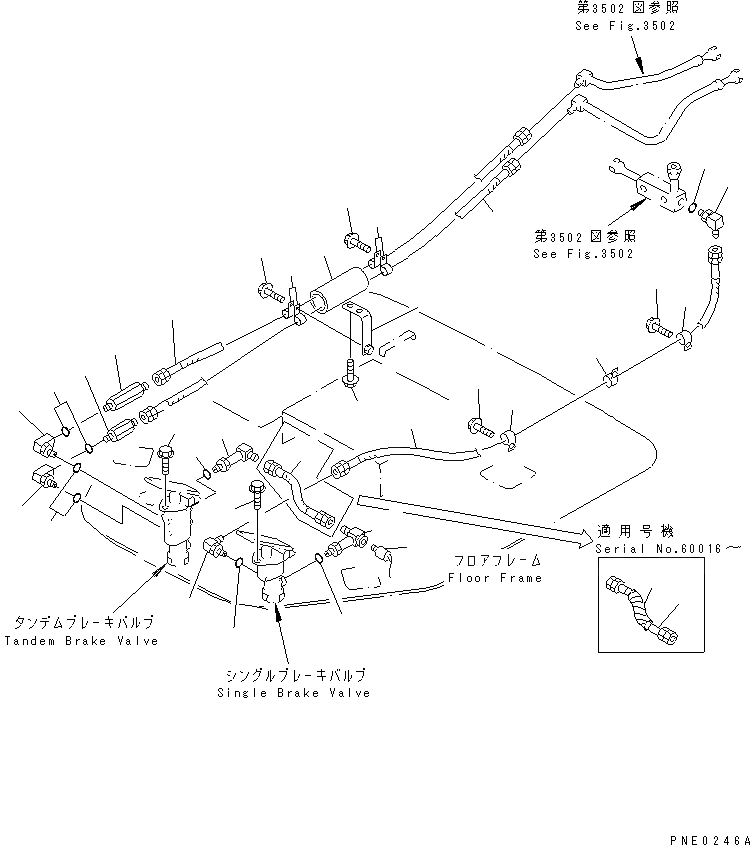 第3502図参照
See Fig.3502

第3502図参照
See Fig.3502

適用号機
Serial No.60016～

フロアフレーム
Floor Frame

タンデムブレーキバルブ
Tandem Brake Valve

シングルブレーキバルブ
Single Brake Valve

PNE0246A