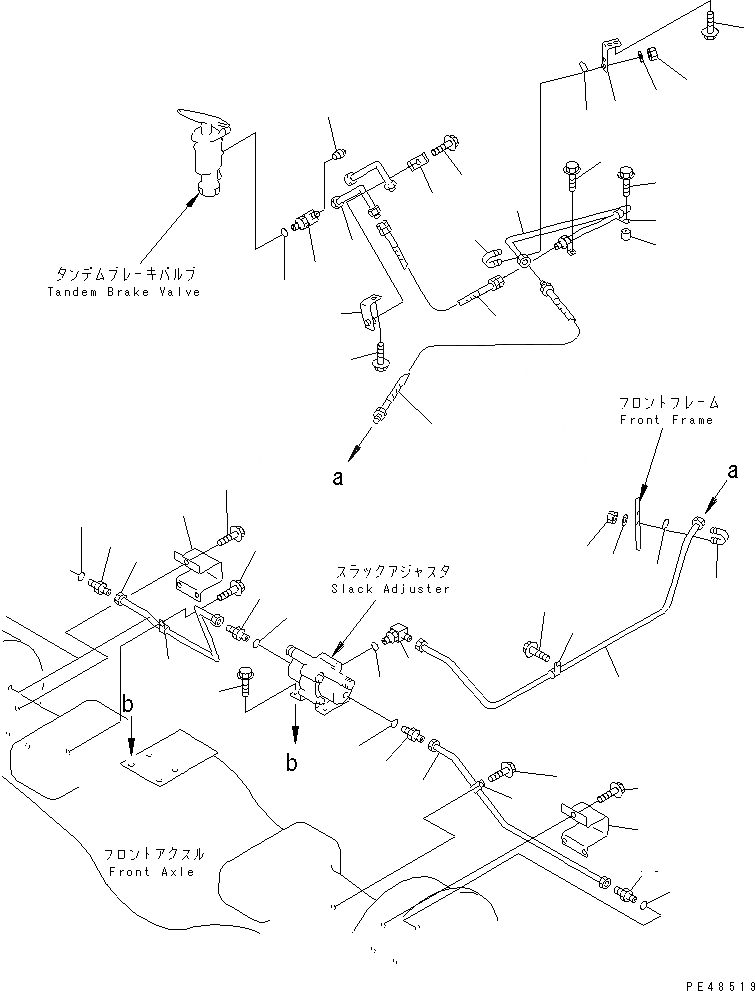 タンデムブレーキバルブ
Tandem Brake Valve

a

フロントフレーム
Front Frame

a

スラックアジャスタ
Slack Adjuster

b

b

フロントアクスル
Front Axle

PE48519