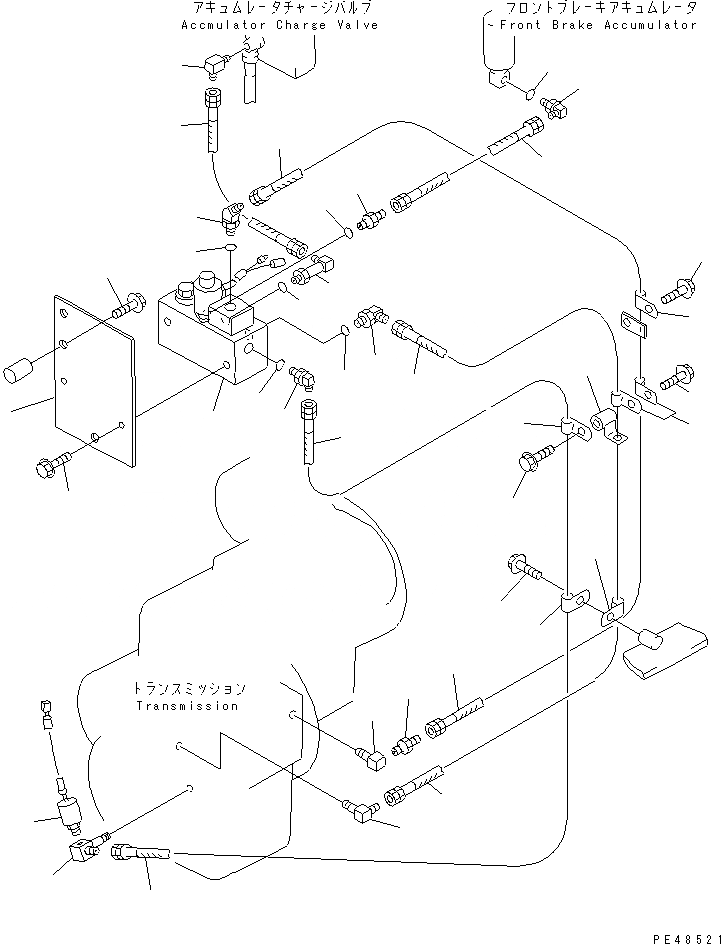 アキュムレータチャージバルブ
Accmulator Charge Valve

フロントブレーキアキュムレータ
Front Brake Accumulator

トランスミッション
Transmission

PE48521