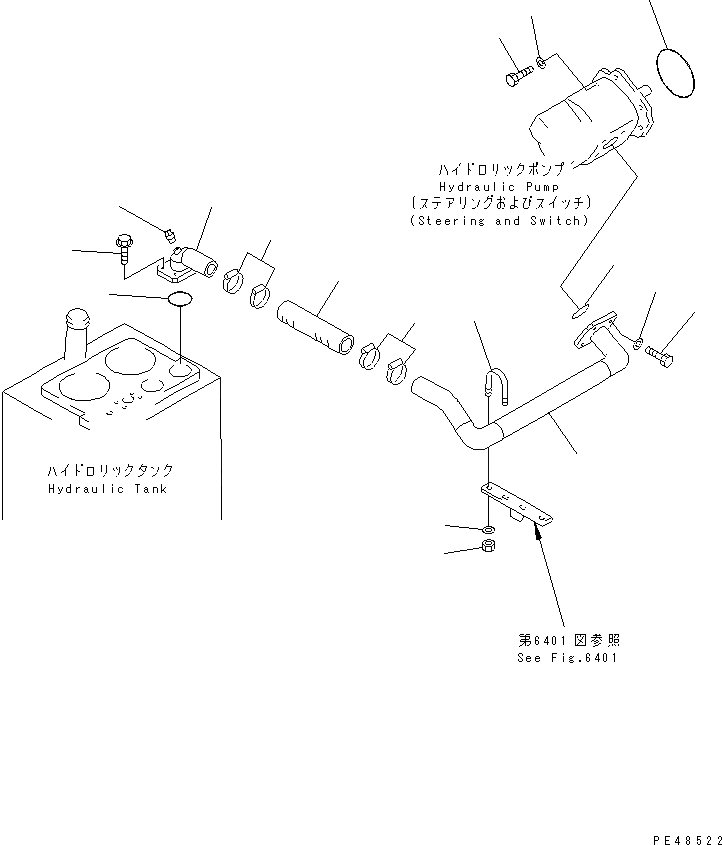 ハイドロリックポンプ
Hydraulic Pump
(ステアリングおよびスイッチ)
(Steering and Switch)

ハイドロリックタンク
Hydraulic Tank

第6401図参照
See Fig.6401

PE48522