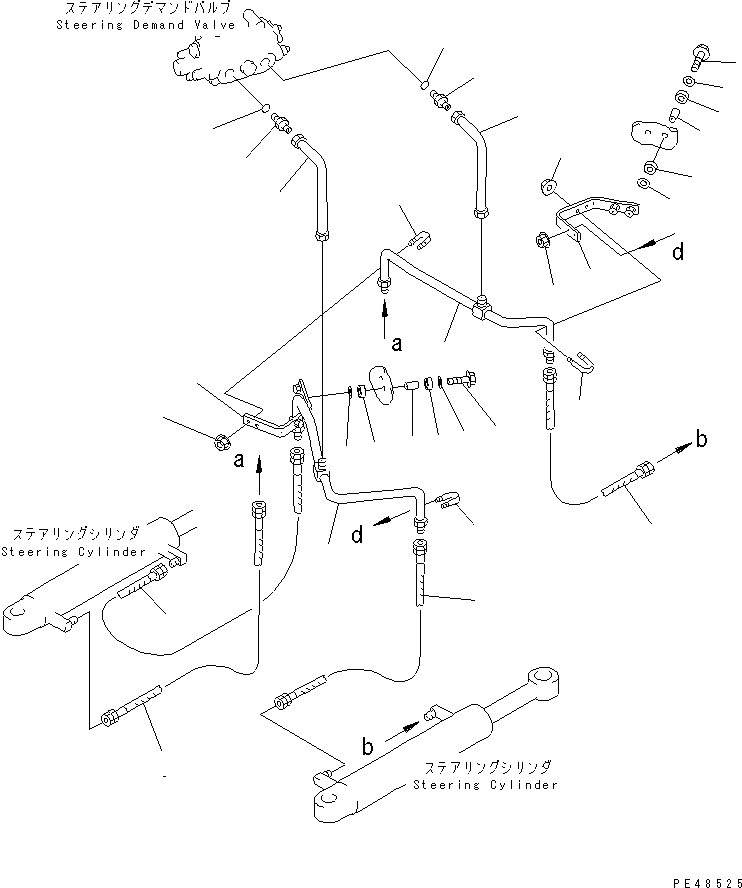 ステアリングデマンドバルブ
Steering Demand Valve

d

a

b

a

d

ステアリングシリンダ
Steering Cylinder

b

ステアリングシリンダ
Steering Cylinder

PE48525