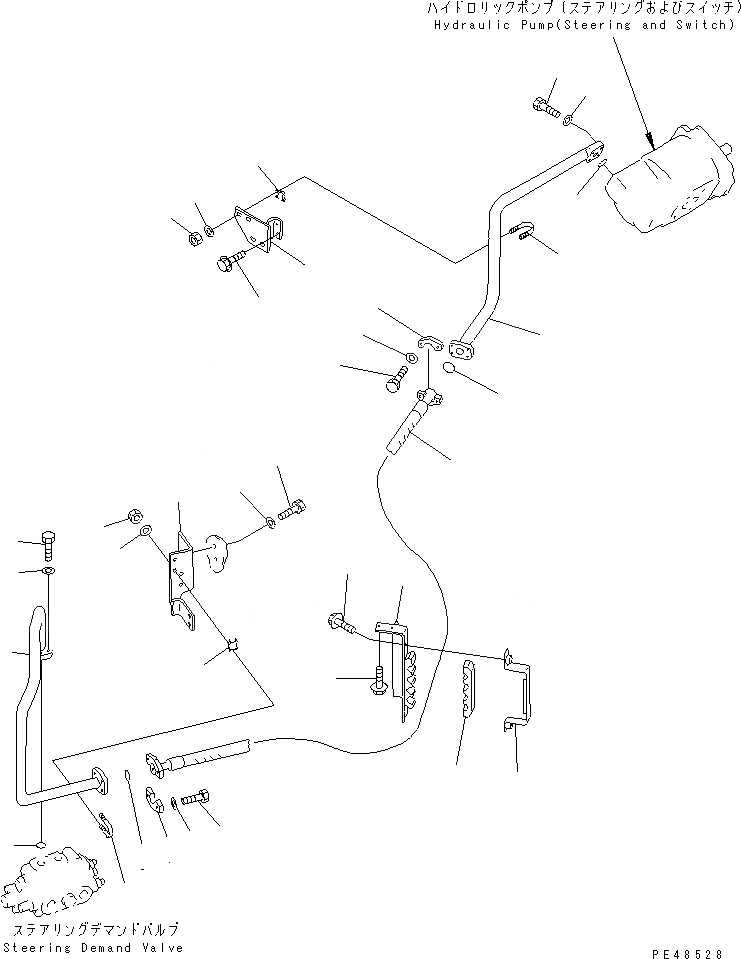 ハイドロリックポンプ(ステアリングおよびスイッチ)
Hydraulic Pump(Steering and Switch)

ステアリングデマンドバルブ
Steering Demand Valve

PE48528