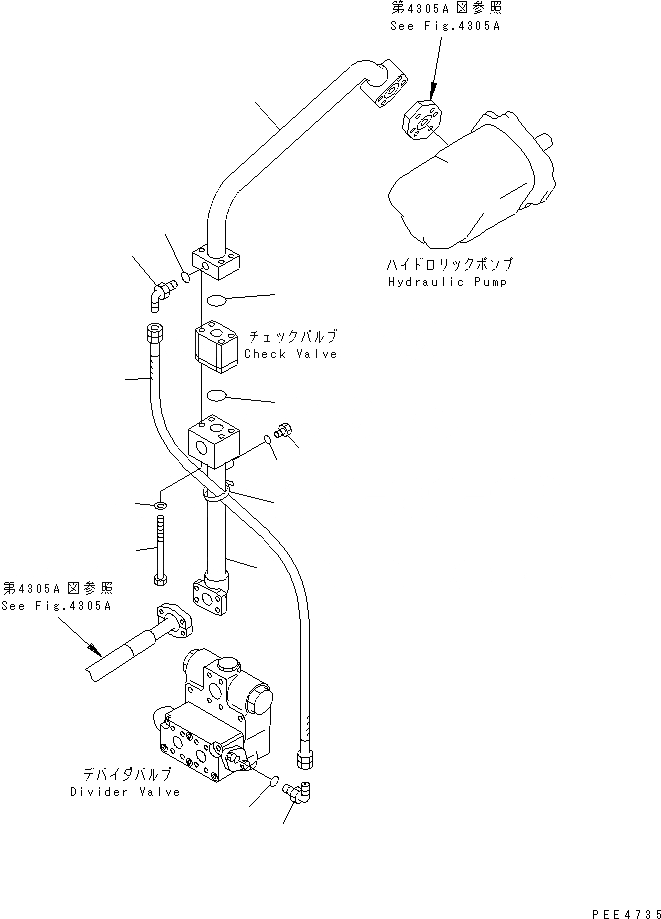 第4305A図参照
See Fig.4305A

ハイドロリックポンプ
Hydraulic Pump

チェックバルブ
Check Valve

第4305A図参照
See Fig.4305A

デバイダバルブ
Divider Valve

PEE4735