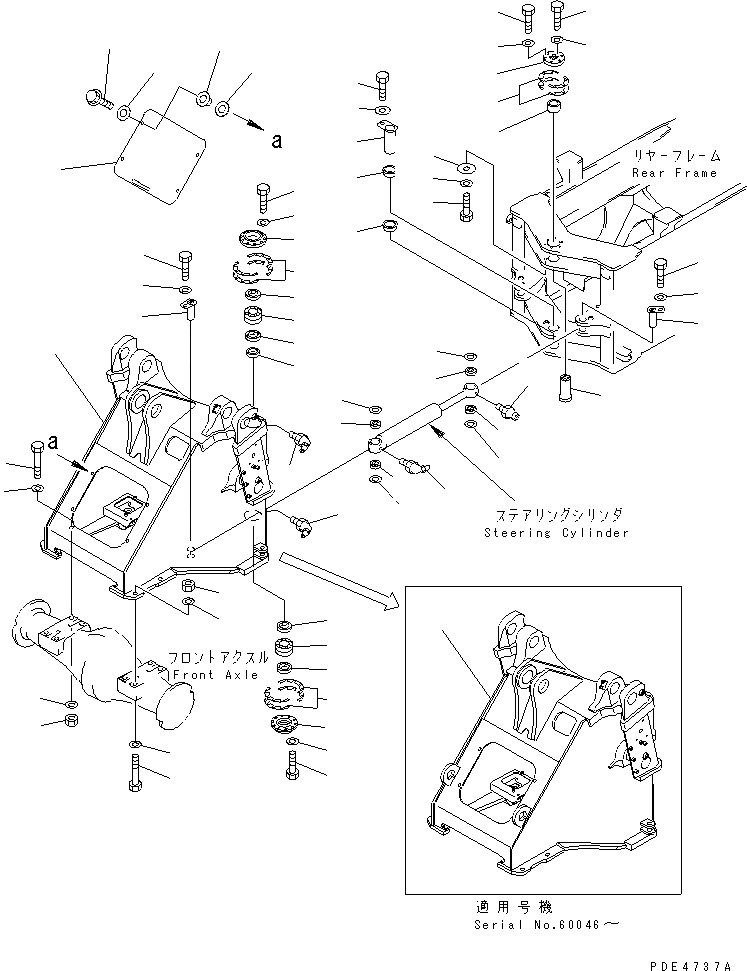 a

リヤーフレーム
Rear Frame

a

ステアリングシリンダ
Steering Cylinder

フロントアクスル
Front Axle

適用号機
Serial No.60046～

PDE4737A