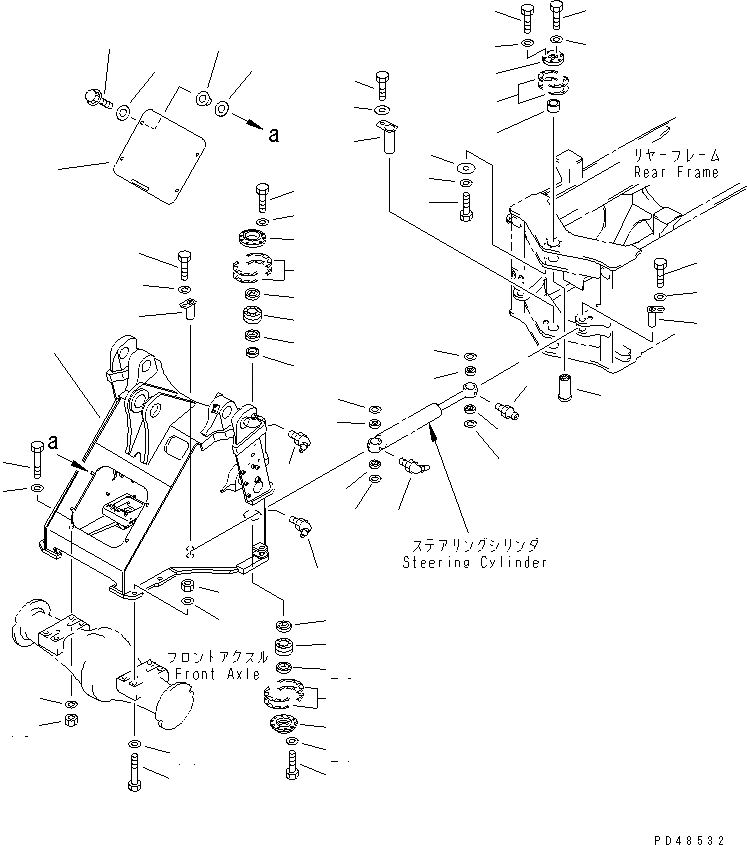 a

リヤーフレーム
Rear Frame

a

ステアリングシリンダ
Steering Cylinder

フロントアクスル
Front Axle

PD48532