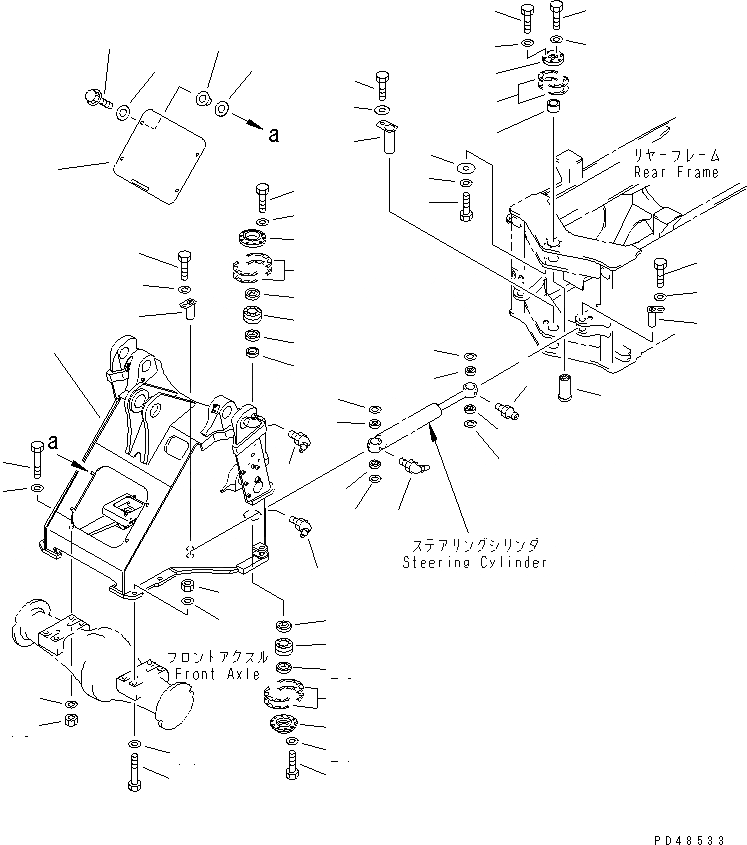 a

リヤーフレーム
Rear Frame

a

ステアリングシリンダ
Steering Cylinder

フロントアクスル
Front Axle

PD48533