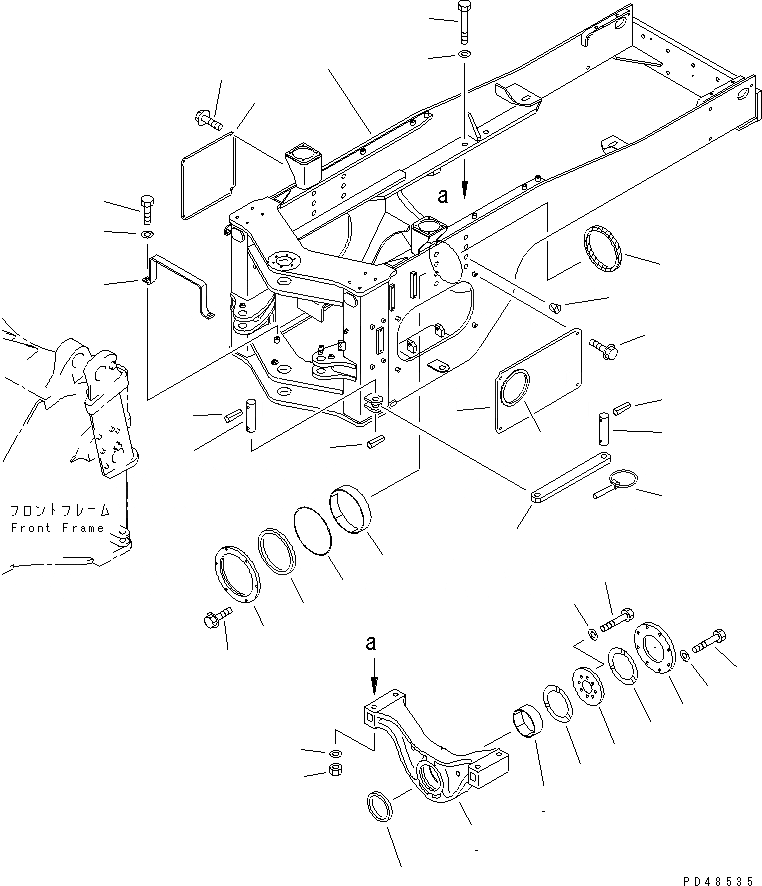 a

フロントフレーム
Front Frame

a

PD48535