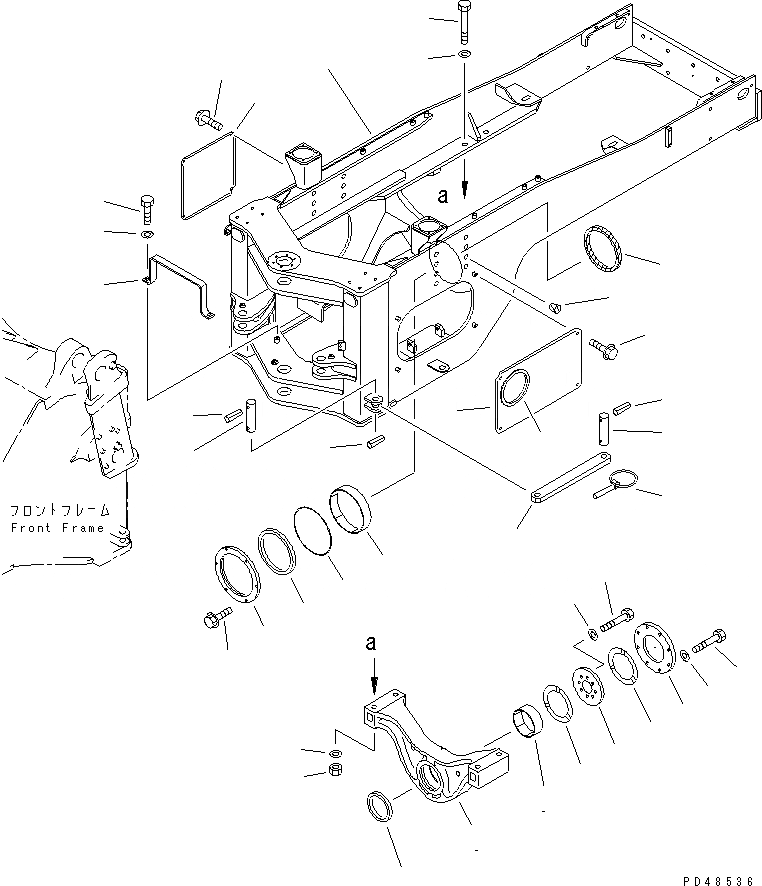 a

フロントフレーム
Front Frame

a

PD48536