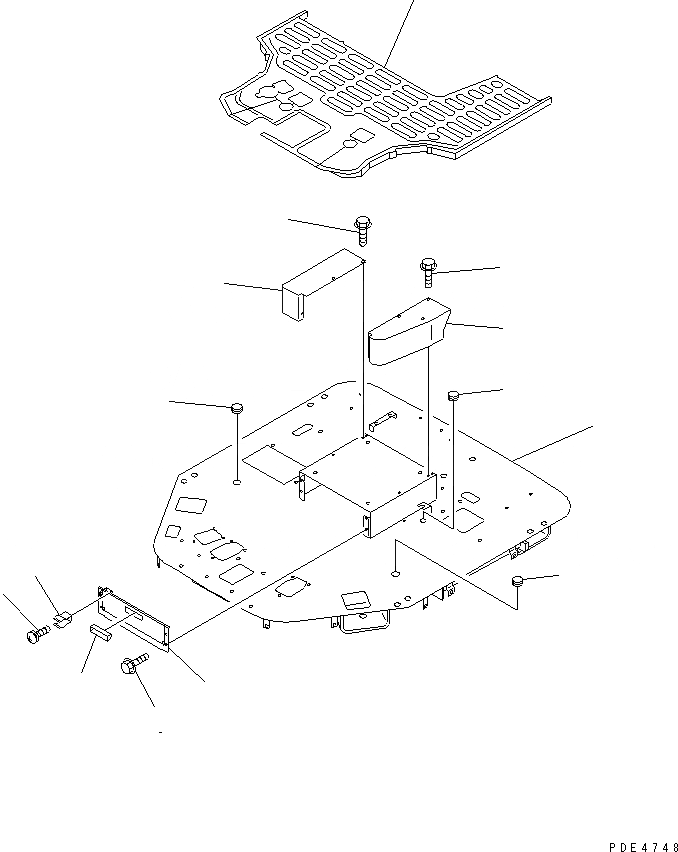 PDE4748