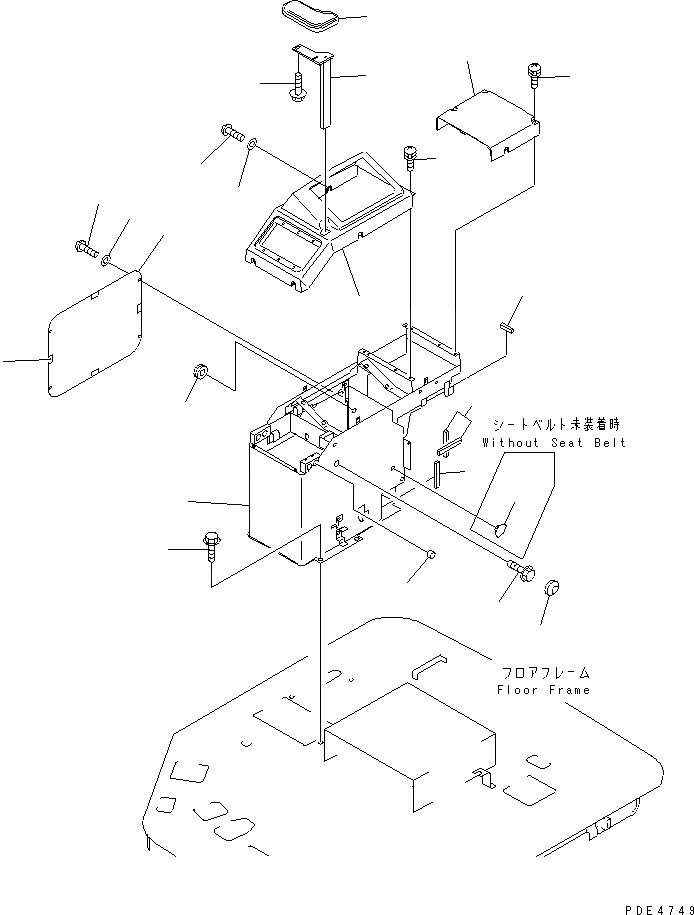 シートベルト未装着時
Without Seat Belt

フロアフレーム
Floor Frame

PDE4749