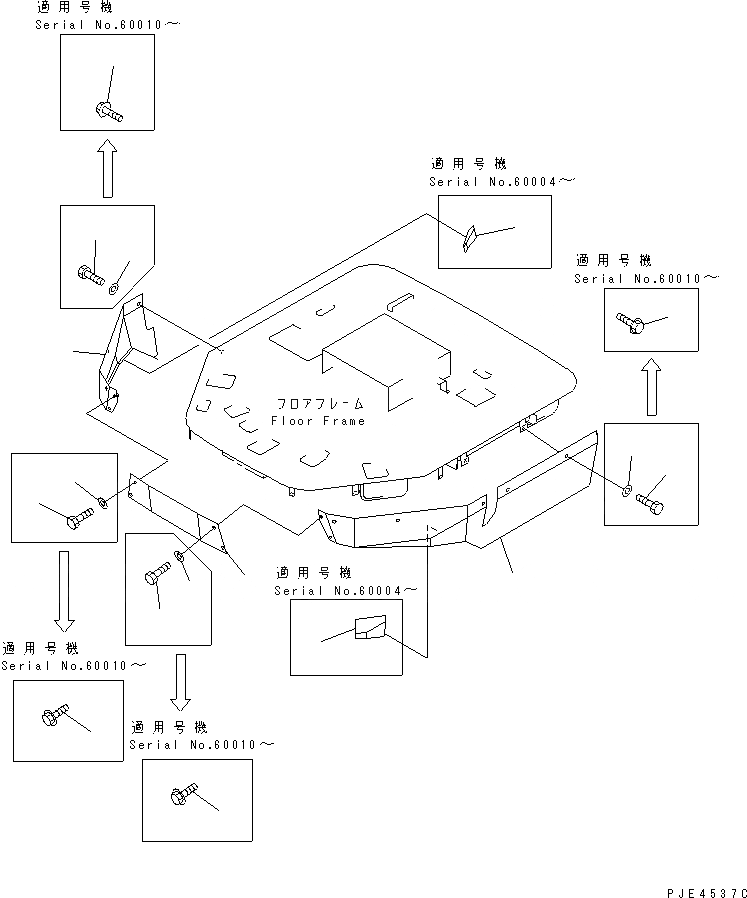 適用号機
Serial No.60010～

適用号機
Serial No.60004～

適用号機
Serial No.60010～

フロアフレーム
Floor Frame

適用号機
Serial No.60004～

適用号機
Serial No.60010～

適用号機
Serial No.60010～

PJE4537C