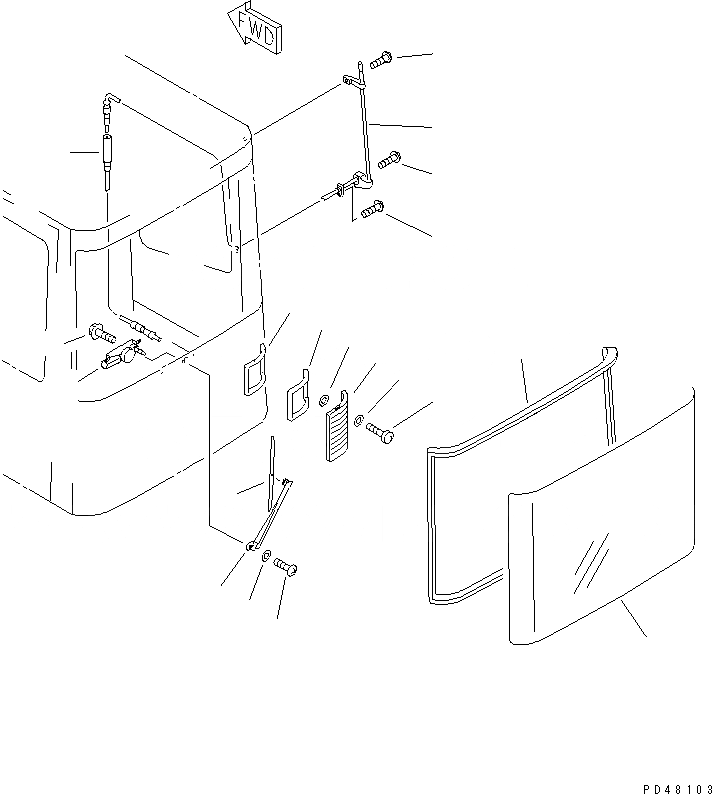 FWD

PD48103