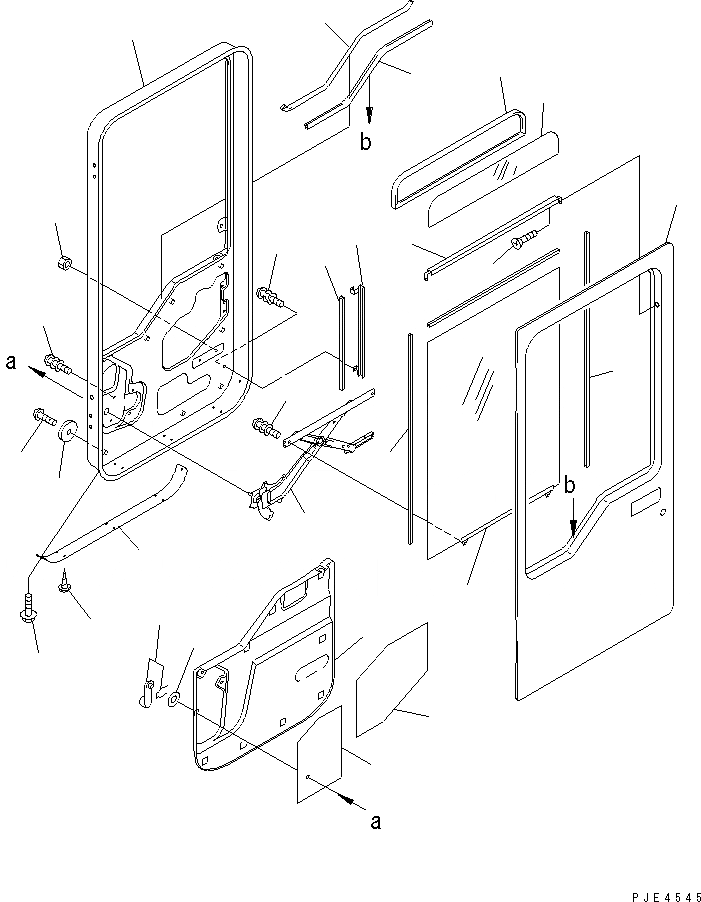 b
a
b
a
PJE4545