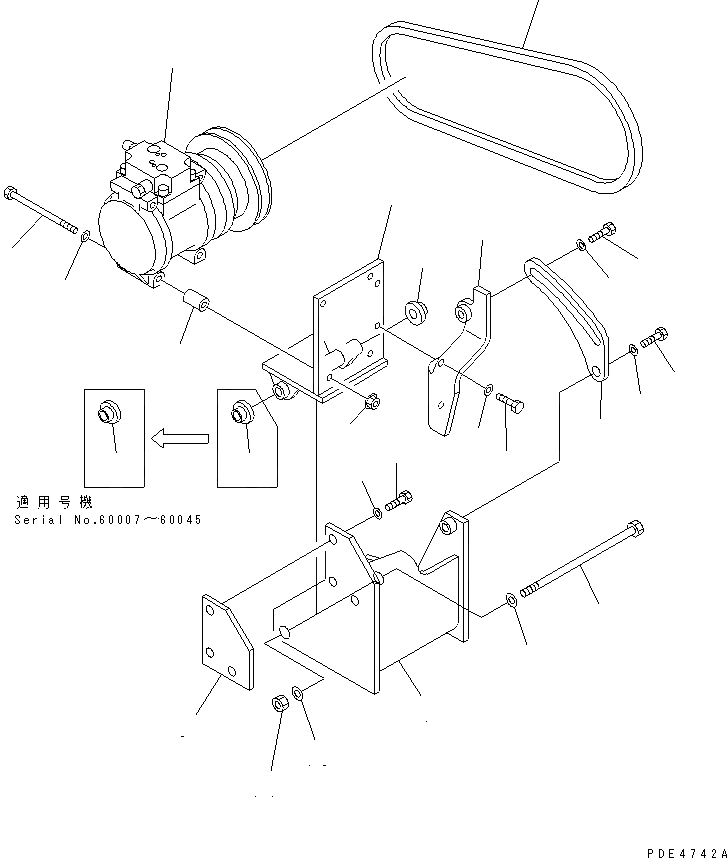 適用号機
Serial No.60007～60045

PDE4742A