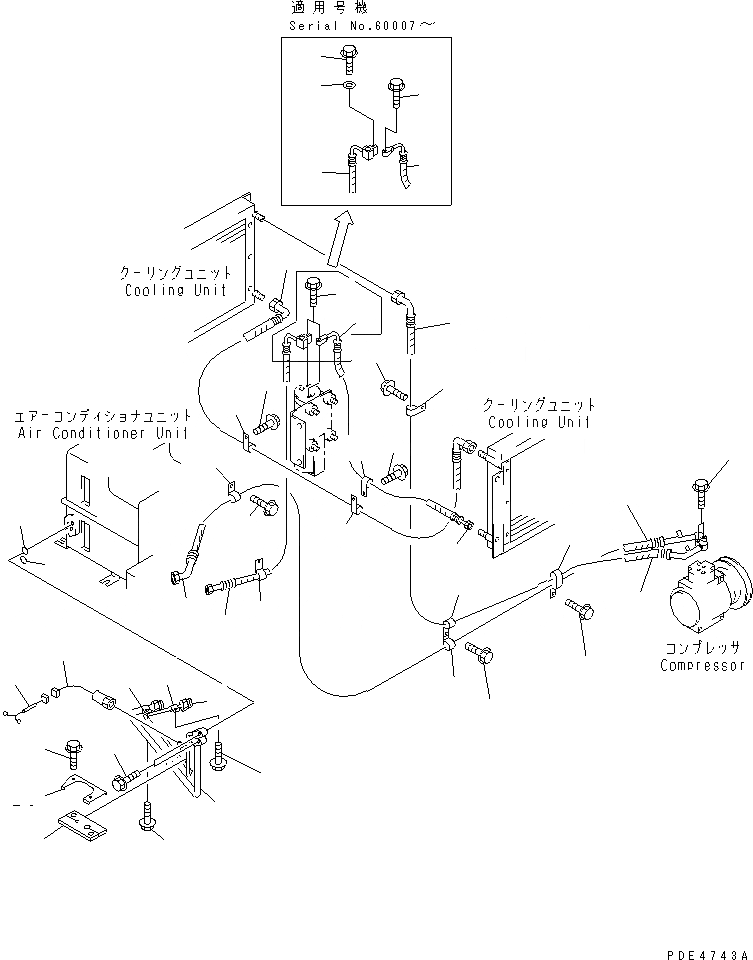 適用号機
Serial No.60007～

クーリングユニット
Cooling Unit

エアーコンディショナユニット
Air Conditioner Unit

クーリングユニット
Cooling Unit

コンプレッサ
Compressor

PDE4743A